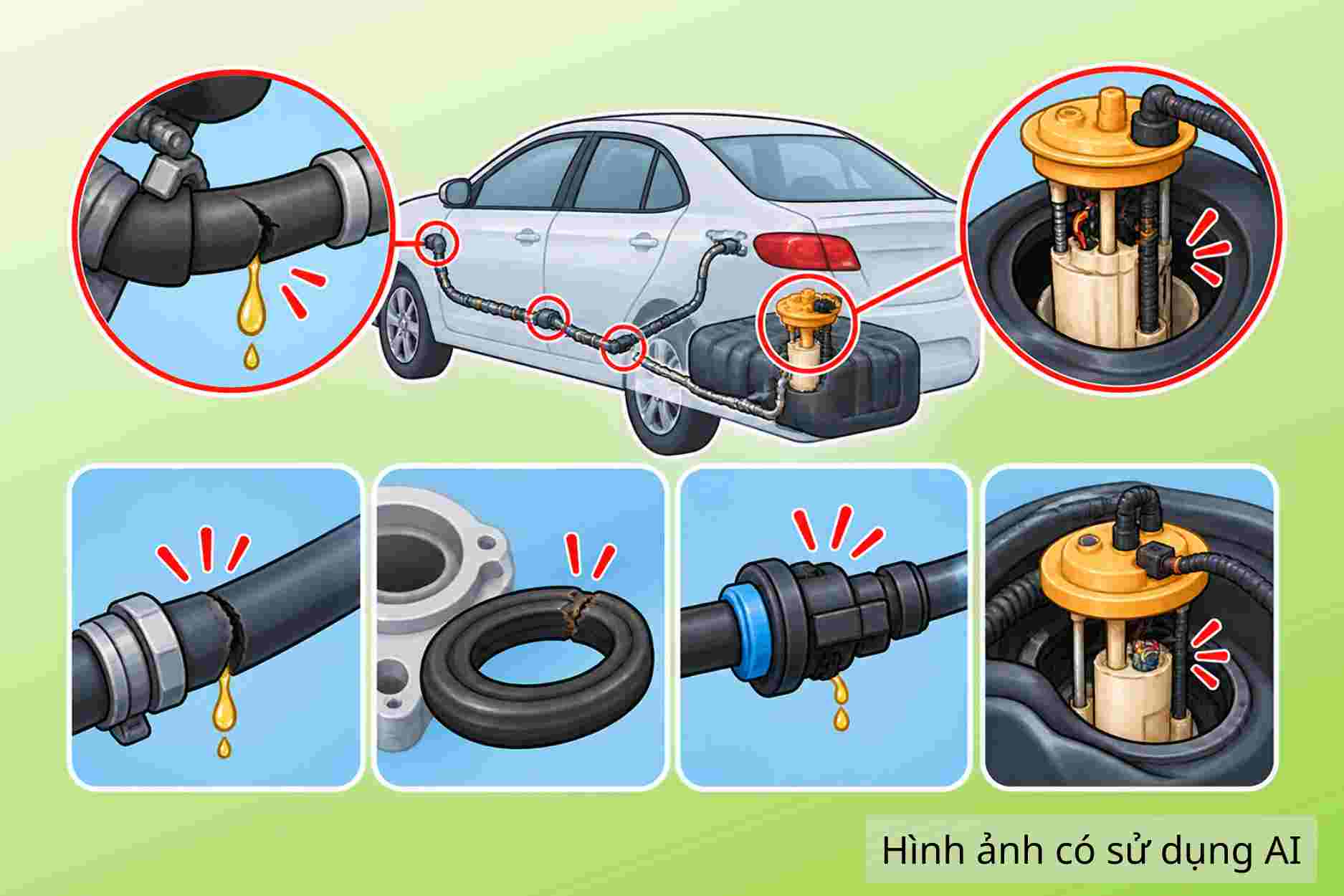 Hình ảnh có sử dụng AI