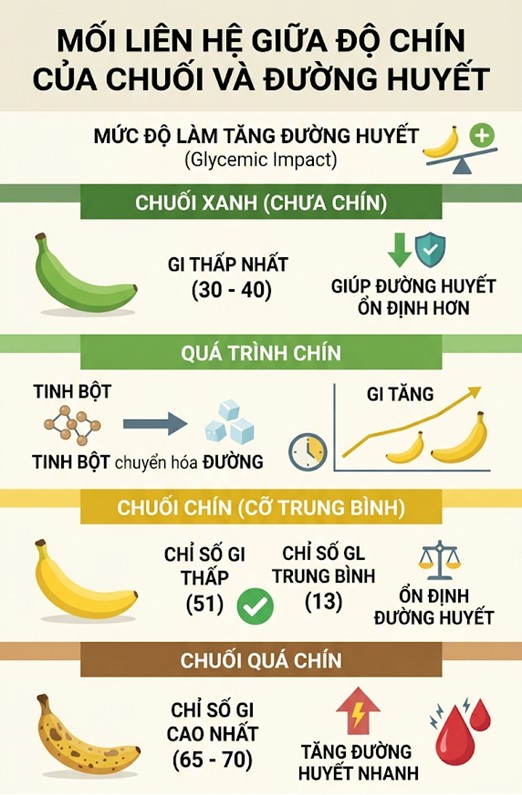 MỐI LIÊN HỆ GIỮA ĐỘ CHÍN CỦA CHUỐI VÀ ĐƯỜNG HUYẾT

MỨC ĐỘ LÀM TĂNG ĐƯỜNG HUYẾT
(Glycemic Impact)

CHUỐI XANH (CHƯA CHÍN)

GI THẤP NHẤT
(30 - 40)

GIÚP ĐƯỜNG HUYẾT ỔN ĐỊNH HƠN

QUÁ TRÌNH CHÍN

TINH BỘT

TINH BỘT chuyển hóa ĐƯỜNG

GI TĂNG

CHUỐI CHÍN (CỠ TRUNG BÌNH)

CHỈ SỐ GI THẤP
(51)

CHỈ SỐ GL TRUNG BÌNH
(13)

ỔN ĐỊNH ĐƯỜNG HUYẾT

CHUỐI QUÁ CHÍN

CHỈ SỐ GI CAO NHẤT
(65 - 70)

TĂNG ĐƯỜNG HUYẾT NHANH