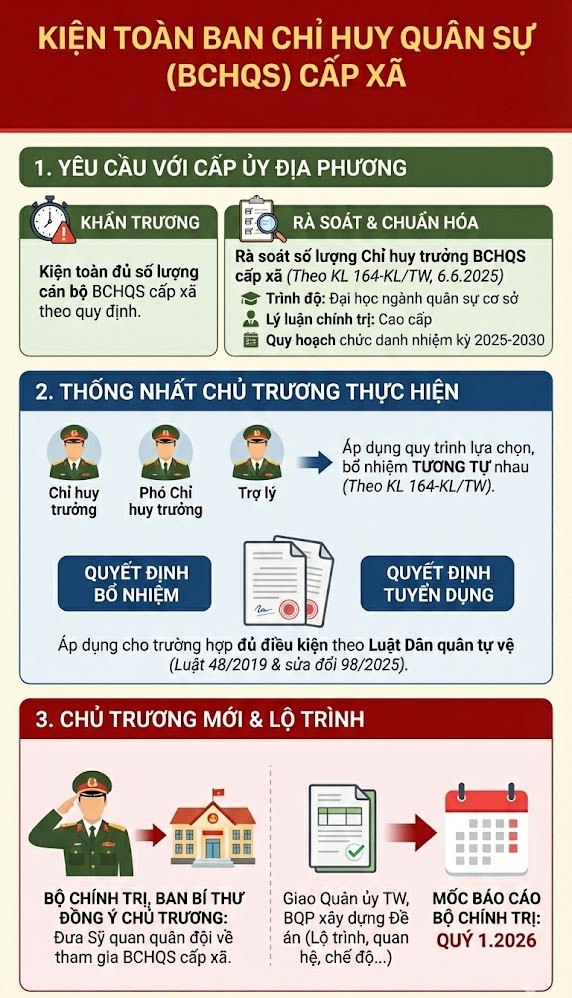 KIỆN TOÀN BAN CHỈ HUY QUÂN SỰ (BCHQS) CẤP XÃ

1. YÊU CẦU VỚI CẤP ỦY ĐỊA PHƯƠNG

KHẨN TRƯƠNG

Kiện toàn đủ số lượng cán bộ BCHQS cấp xã theo quy định.

RÀ SOÁT & CHUẨN HÓA

Rà soát số lượng Chỉ huy trưởng BCHQS cấp xã (Theo KL 164-KL/TW, 6.6.2025)

Trình độ: Đại học ngành quân sự cơ sở

Lý luận chính trị: Cao cấp

Quy hoạch chức danh nhiệm kỳ 2025-2030

2. THỐNG NHẤT CHỦ TRƯƠNG THỰC HIỆN

Chỉ huy trưởng

Phó Chỉ huy trưởng

Trợ lý

Áp dụng quy trình lựa chọn, bổ nhiệm TƯƠNG TỰ nhau (Theo KL 164-KL/TW).

QUYẾT ĐỊNH BỔ NHIỆM

QUYẾT ĐỊNH TUYỂN DỤNG

Áp dụng cho trường hợp đủ điều kiện theo Luật Dân quân tự vệ (Luật 48/2019 & sửa đổi 98/2025).

3. CHỦ TRƯƠNG MỚI & LỘ TRÌNH

BỘ CHÍNH TRỊ, BAN BÍ THƯ ĐỒNG Ý CHỦ TRƯƠNG: Đưa Sỹ quan quân đội về tham gia BCHQS cấp xã.

Giao Quân ủy TW, BQP xây dựng Đề án (Lộ trình, quan hệ, chế độ...)

MỐC BÁO CÁO BỘ CHÍNH TRỊ: QUÝ 1.2026