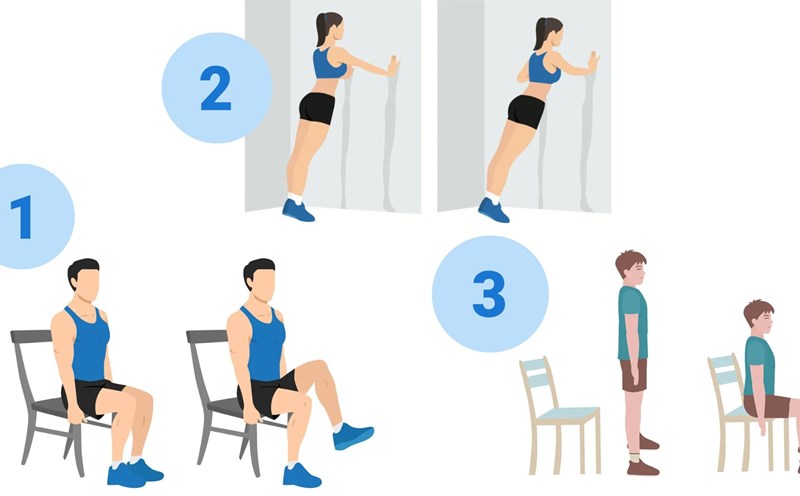 2

1

3