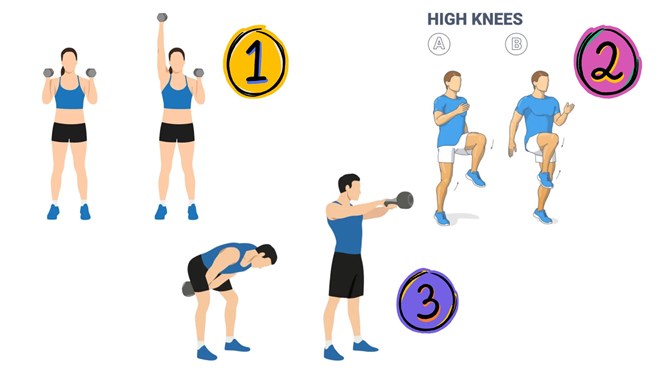 1

HIGH KNEES

A

B

2

3