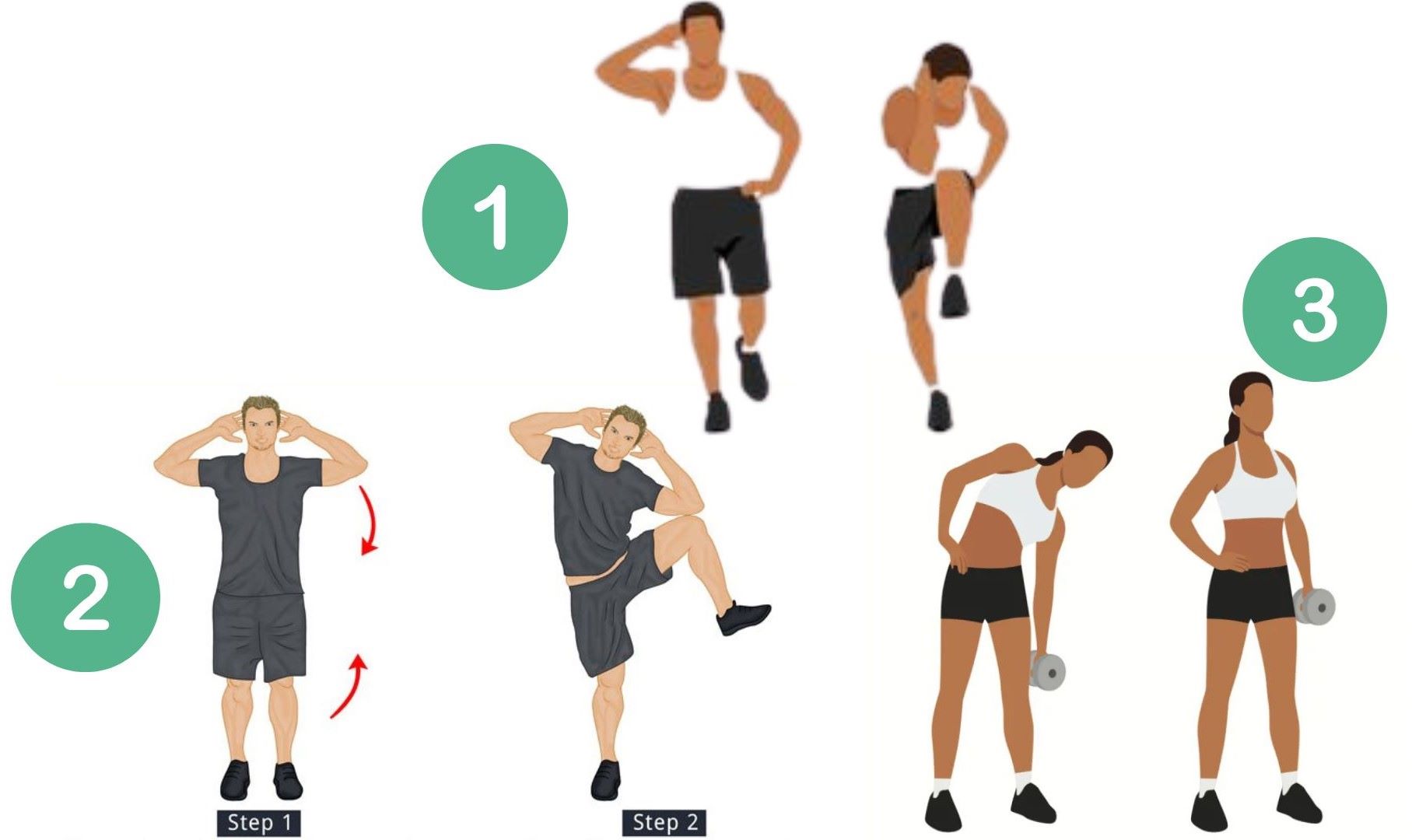 1

3

2

Step 1

Step 2