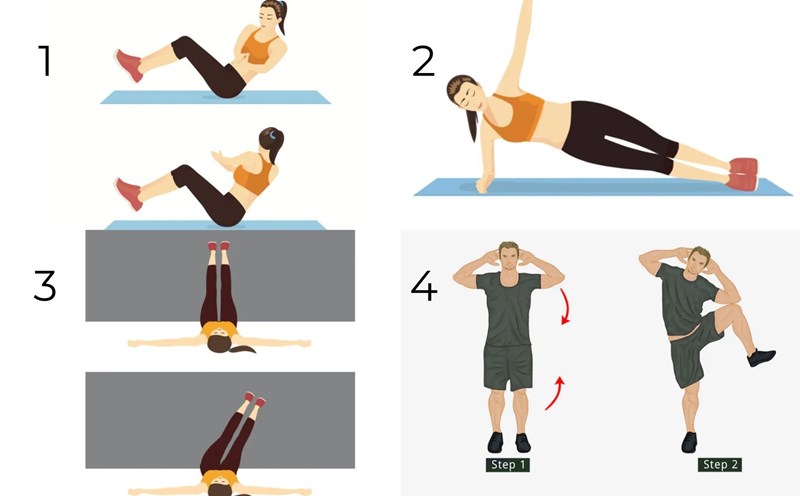 1

2

3

4

Step 1

Step 2