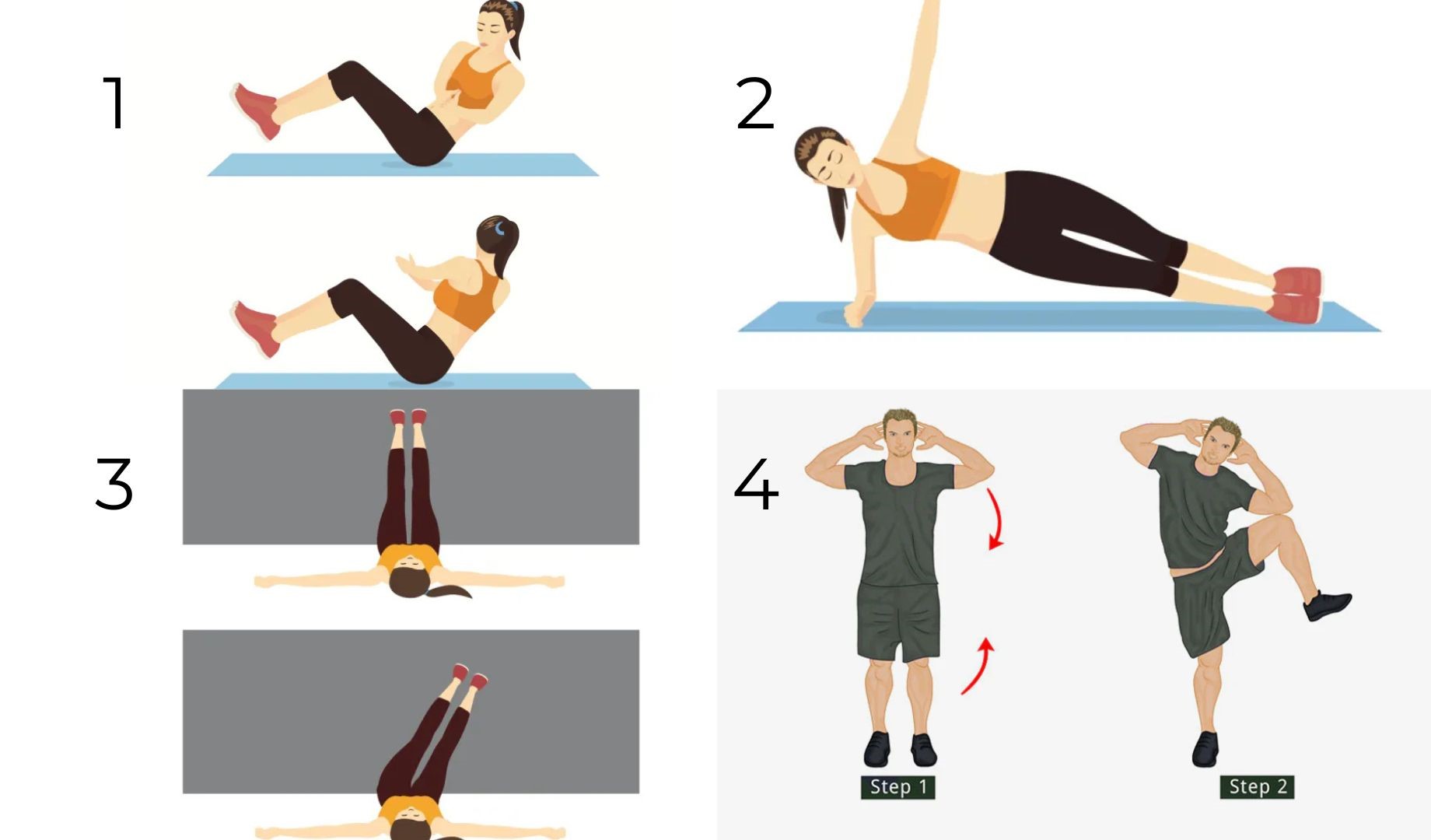 1

2

3

4

Step 1

Step 2