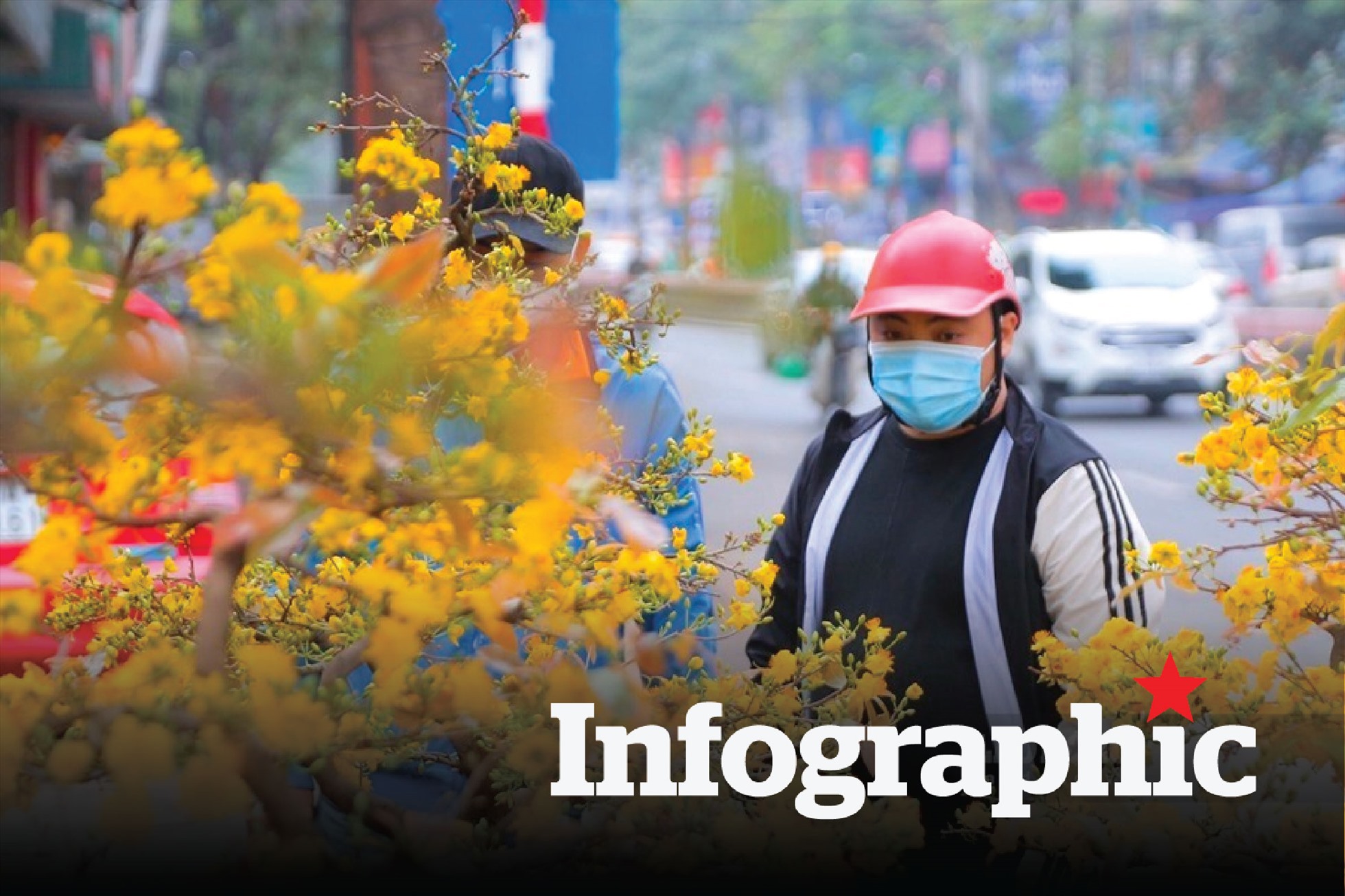 Infographic