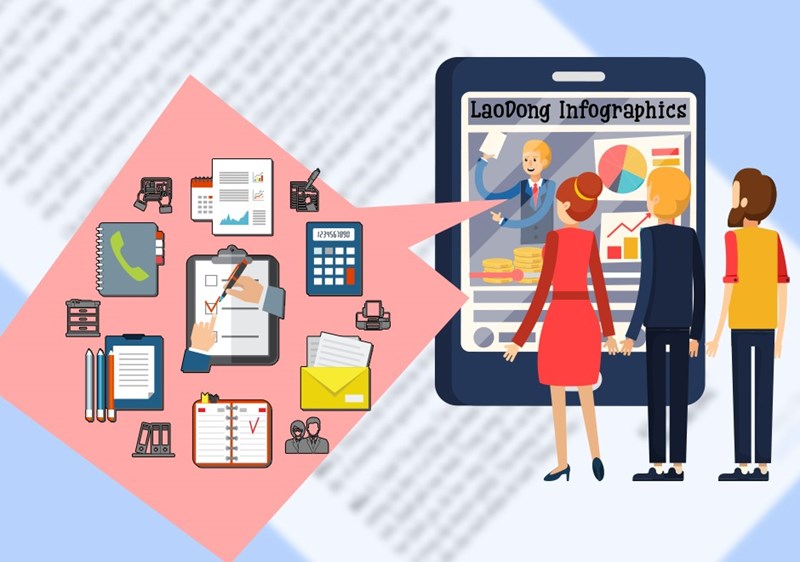 LaoDong Infographics

1234567890